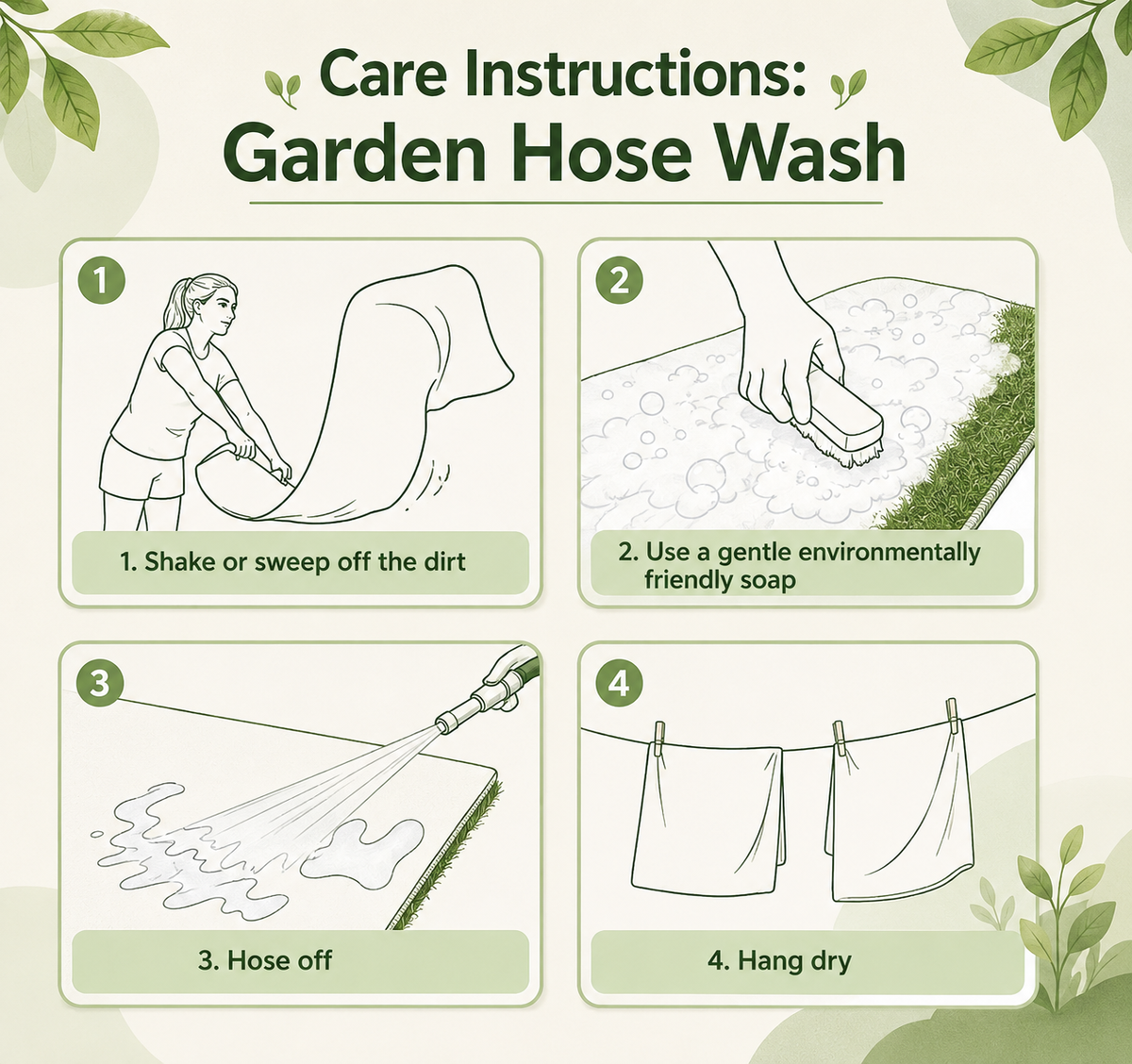 Care Instructions:
Garden Hose Wash

1

1. Shake or sweep off the dirt

2

2. Use a gentle environmentally friendly soap

3

3. Hose off

4

4. Hang dry